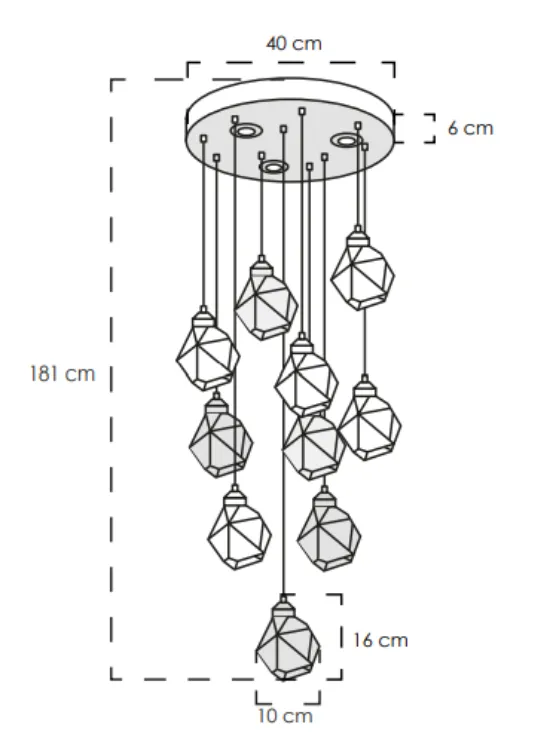 40 cm
6 cm
181 cm
16 cm
10 cm